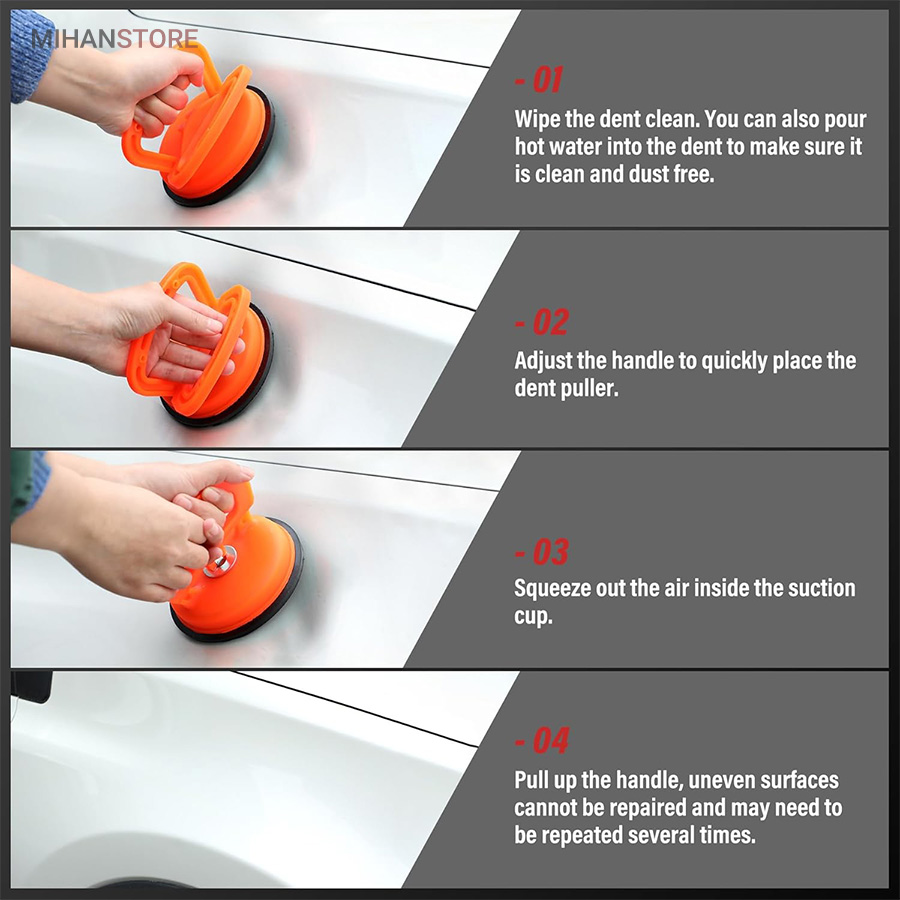 MIHANSTORE

- 01
Wipe the dent clean. You can also pour hot water into the dent to make sure it is clean and dust free.

- 02
Adjust the handle to quickly place the dent puller.

- 03
Squeeze out the air inside the suction cup.

- 04
Pull up the handle, uneven surfaces cannot be repaired and may need to be repeated several times.